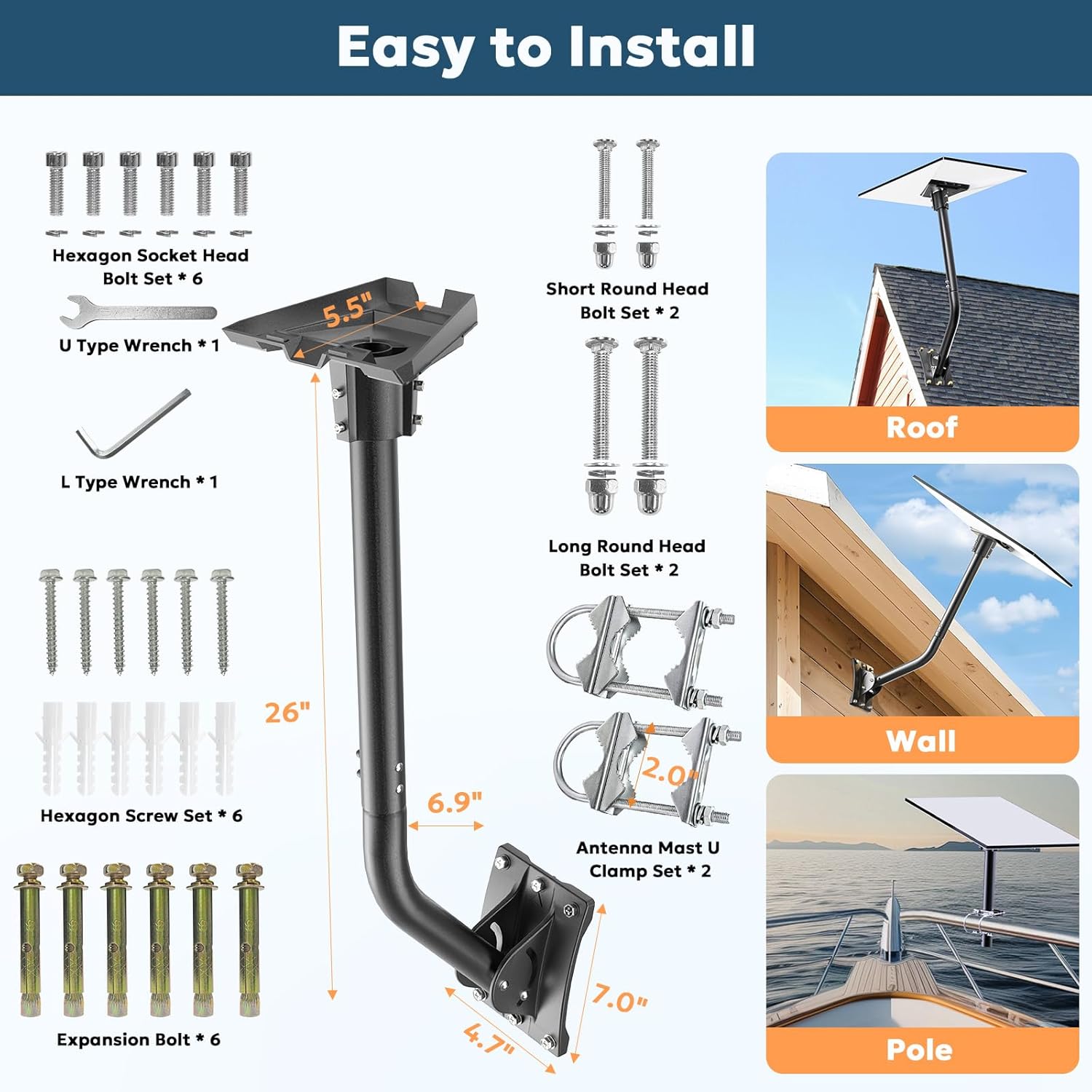 Easy to Install

Hexagon Socket Head Bolt Set * 6

U Type Wrench * 1

L Type Wrench * 1

Hexagon Screw Set * 6

Expansion Bolt * 6

5.5"

26"

6.9"

7.0"

4.7"

Short Round Head Bolt Set * 2

Long Round Head Bolt Set * 2

2.0"

Antenna Mast U Clamp Set * 2

Roof

Wall

Pole