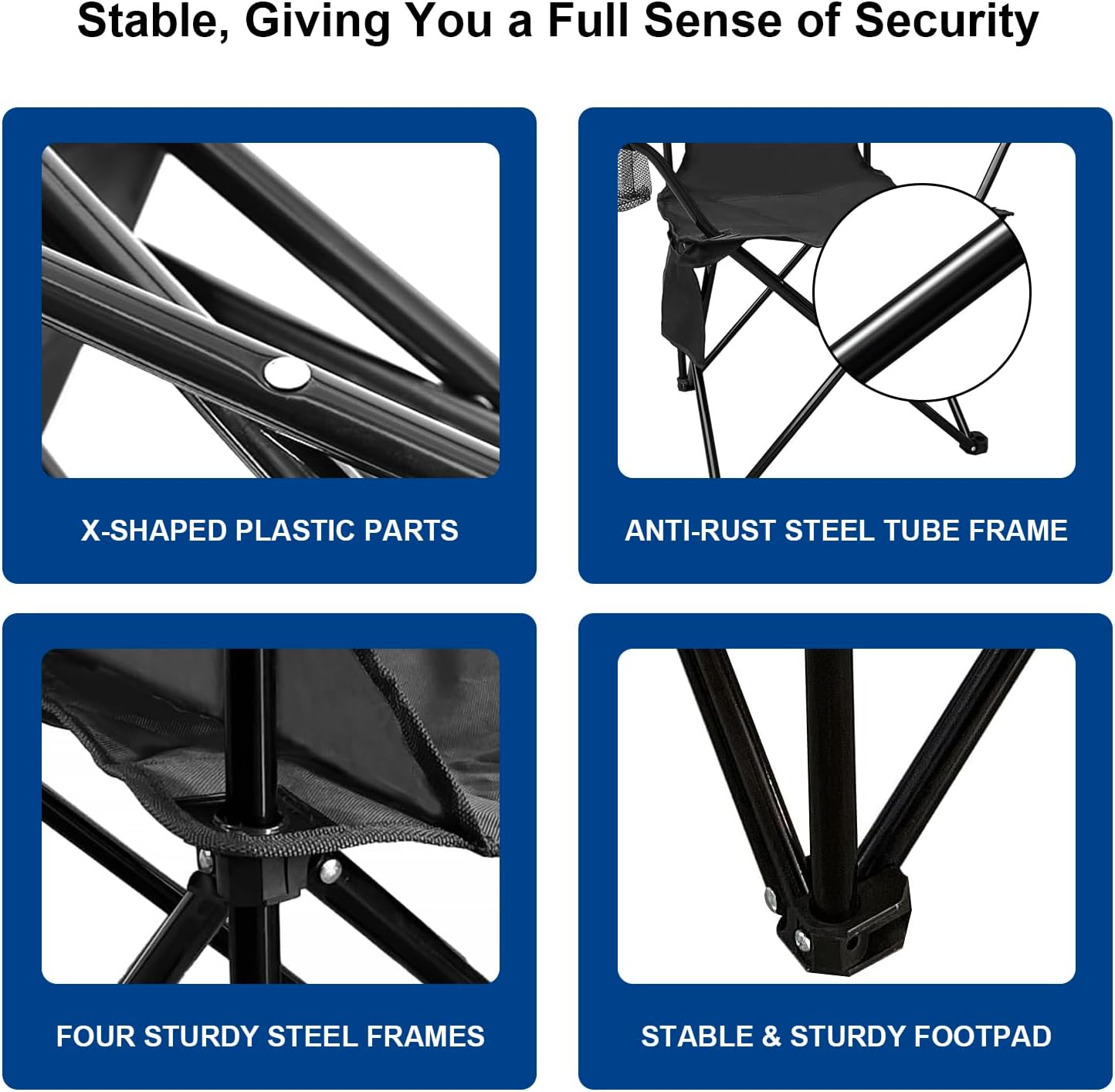 Stable, Giving You a Full Sense of Security

X-SHAPED PLASTIC PARTS

ANTI-RUST STEEL TUBE FRAME

FOUR STURDY STEEL FRAMES

STABLE & STURDY FOOTPAD