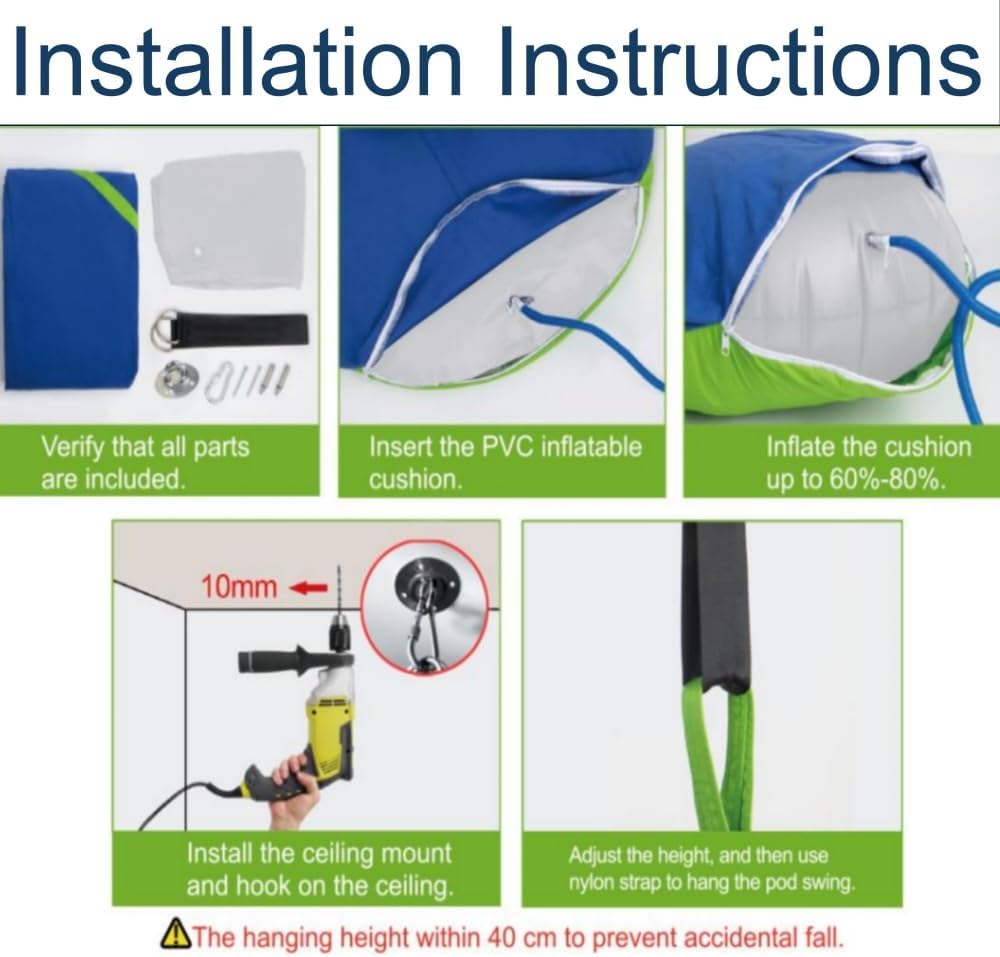 Installation Instructions

Verify that all parts are included.

Insert the PVC inflatable cushion.

Inflate the cushion up to 60%-80%.

10mm

Install the ceiling mount and hook on the ceiling.

Adjust the height, and then use nylon strap to hang the pod swing.

The hanging height within 40 cm to prevent accidental fall.