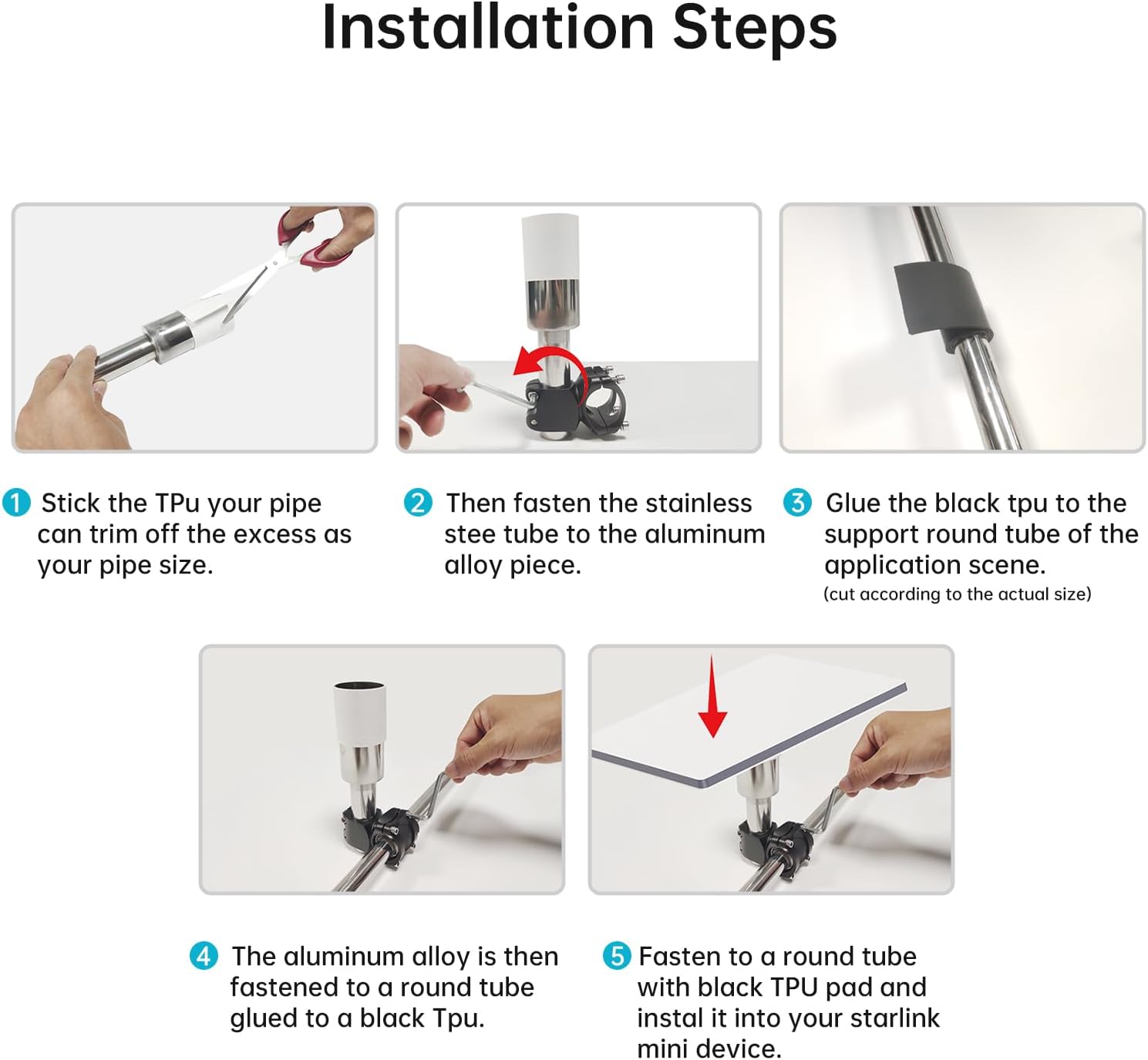 Installation Steps

1 Stick the TPu your pipe can trim off the excess as your pipe size.

2 Then fasten the stainless stee tube to the aluminum alloy piece.

3 Glue the black tpu to the support round tube of the application scene.
(cut according to the actual size)

4 The aluminum alloy is then fastened to a round tube glued to a black Tpu.

5 Fasten to a round tube with black TPU pad and instal it into your starlink mini device.