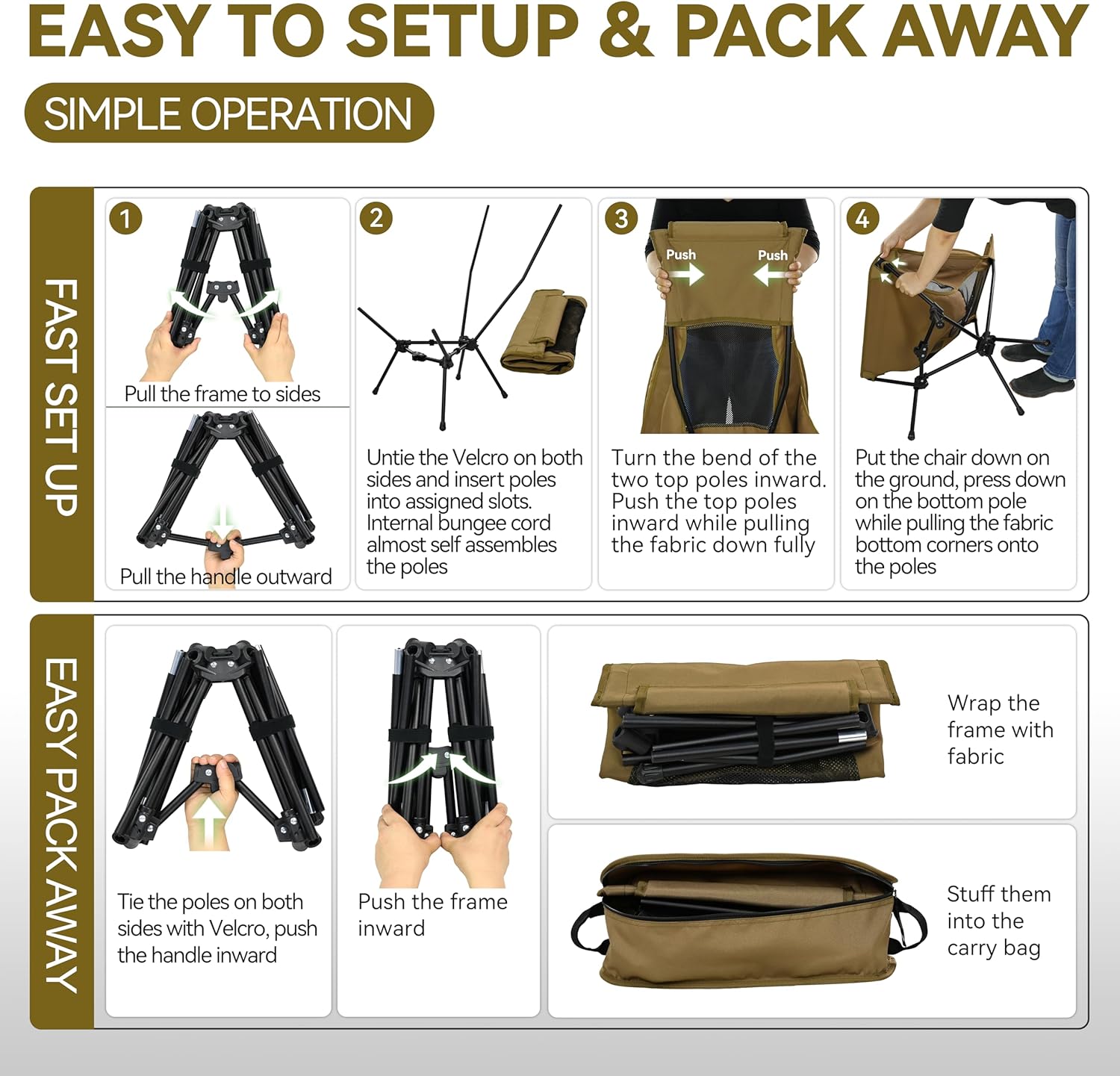 EASY TO SETUP & PACK AWAY

SIMPLE OPERATION

FAST SET UP

1

Pull the frame to sides

Pull the handle outward

2

Untie the Velcro on both sides and insert poles into assigned slots. Internal bungee cord almost self assembles the poles

3

Push

Push

Turn the bend of the two top poles inward. Push the top poles inward while pulling the fabric down fully

4

Put the chair down on the ground, press down on the bottom pole while pulling the fabric bottom corners onto the poles

EASY PACK AWAY

Tie the poles on both sides with Velcro, push the handle inward

Push the frame inward

Wrap the frame with fabric

Stuff them into the carry bag