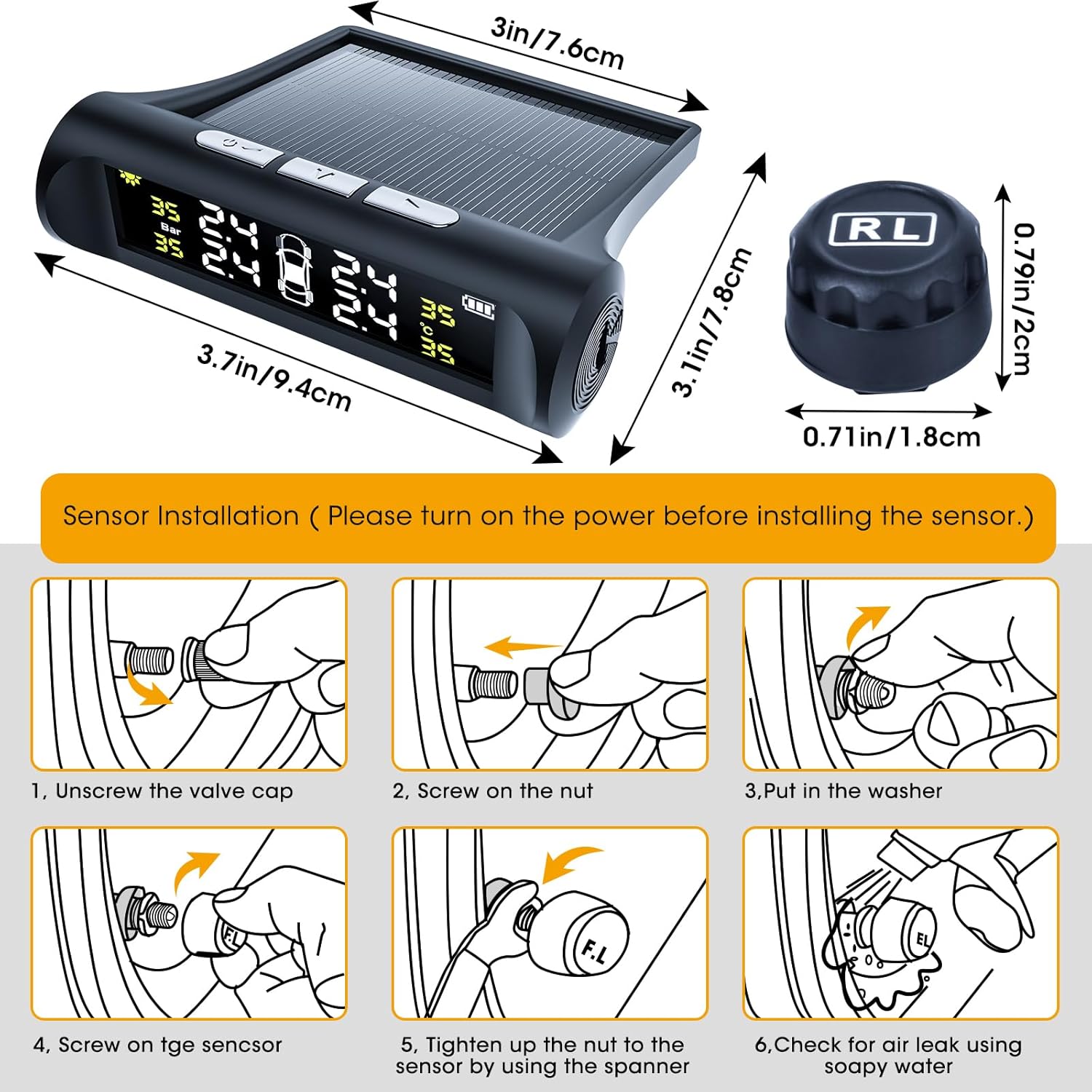 3in/7.6cm

35
Bar
35
2.4
2.4
2.4
2.4
35
°C
35

3.7in/9.4cm

3.1in/7.8cm

RL

0.79in/2cm

0.71in/1.8cm

Sensor Installation ( Please turn on the power before installing the sensor.)

1, Unscrew the valve cap

2, Screw on the nut

3,Put in the washer

F.L

4, Screw on tge sencsor

F.L

5, Tighten up the nut to the sensor by using the spanner

F.L

6,Check for air leak using soapy water