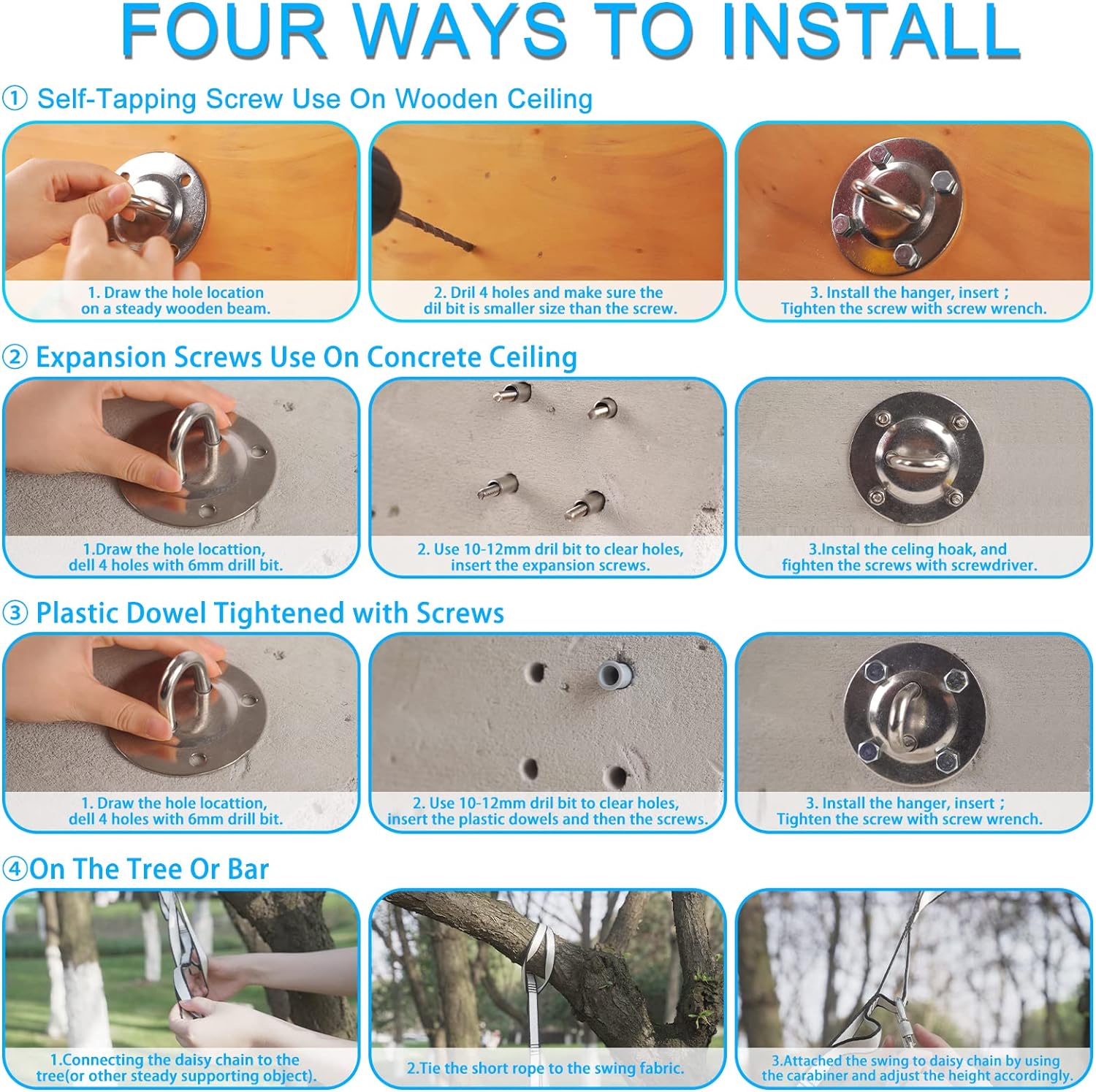 FOUR WAYS TO INSTALL

① Self-Tapping Screw Use On Wooden Ceiling

1. Draw the hole location on a steady wooden beam.

2. Dril 4 holes and make sure the dil bit is smaller size than the screw.

3. Install the hanger, insert ; Tighten the screw with screw wrench.

② Expansion Screws Use On Concrete Ceiling

1.Draw the hole locattion, dell 4 holes with 6mm drill bit.

2. Use 10-12mm dril bit to clear holes, insert the expansion screws.

3.Instal the celing hoak, and fighten the screws with screwdriver.

③ Plastic Dowel Tightened with Screws

1. Draw the hole locattion, dell 4 holes with 6mm drill bit.

2. Use 10-12mm dril bit to clear holes, insert the plastic dowels and then the screws.

3. Install the hanger, insert ; Tighten the screw with screw wrench.

④On The Tree Or Bar

1.Connecting the daisy chain to the tree(or other steady supporting object).

2.Tie the short rope to the swing fabric.

3.Attached the swing to daisy chain by using the carabiner and adjust the height accordingly.