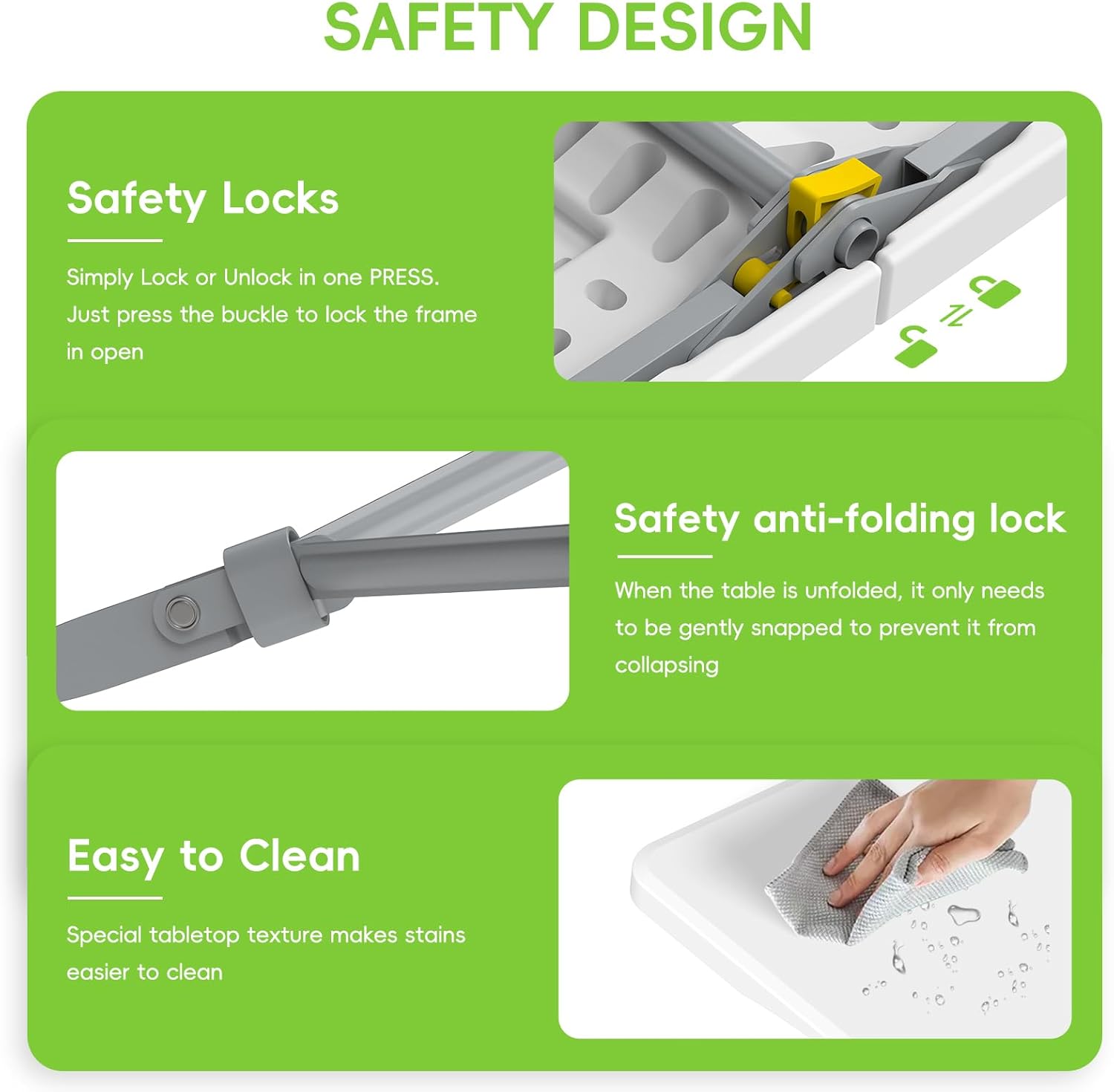 SAFETY DESIGN

Safety Locks

Simply Lock or Unlock in one PRESS. Just press the buckle to lock the frame in open

Safety anti-folding lock

When the table is unfolded, it only needs to be gently snapped to prevent it from collapsing

Easy to Clean

Special tabletop texture makes stains easier to clean