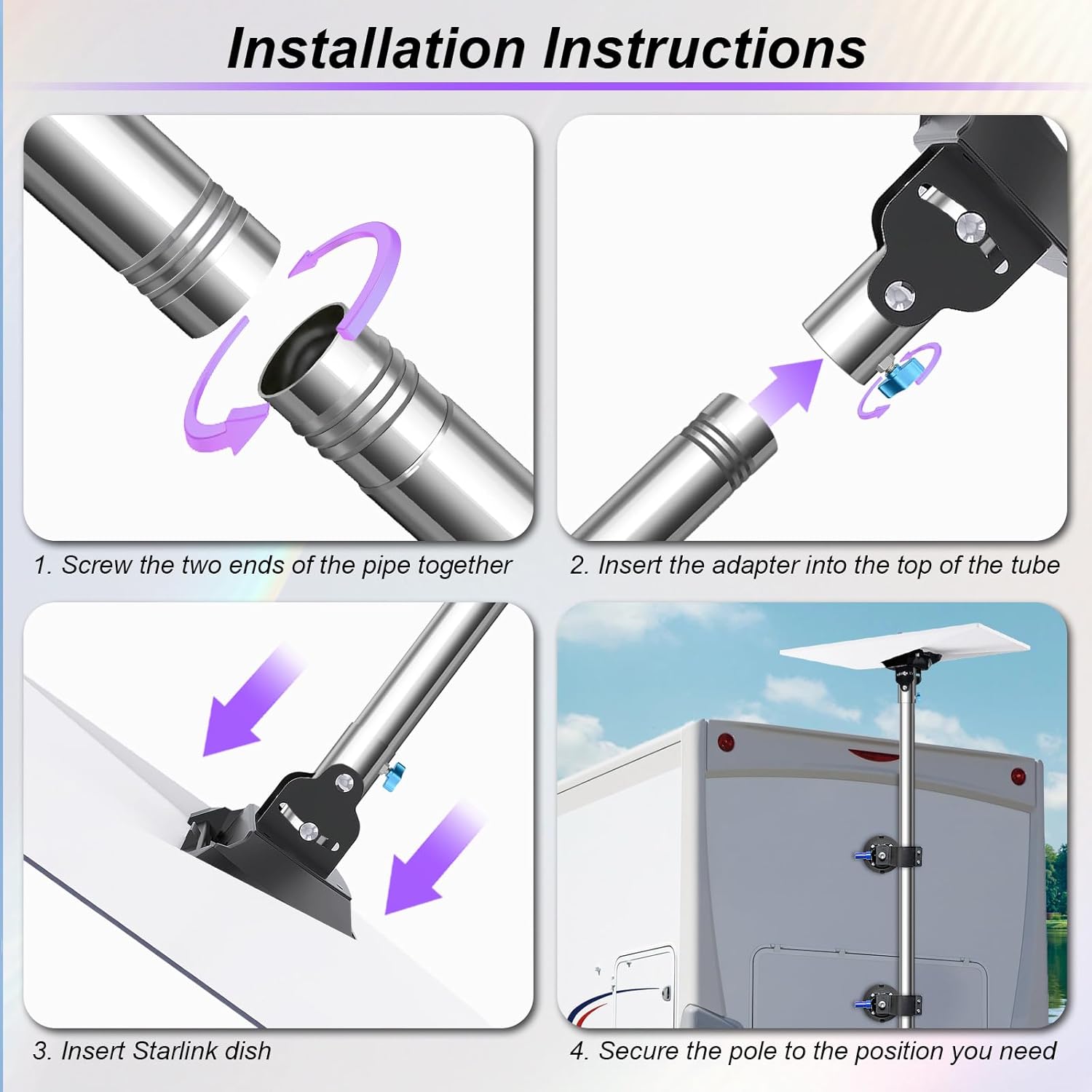 Installation Instructions

1. Screw the two ends of the pipe together

2. Insert the adapter into the top of the tube

3. Insert Starlink dish

4. Secure the pole to the position you need