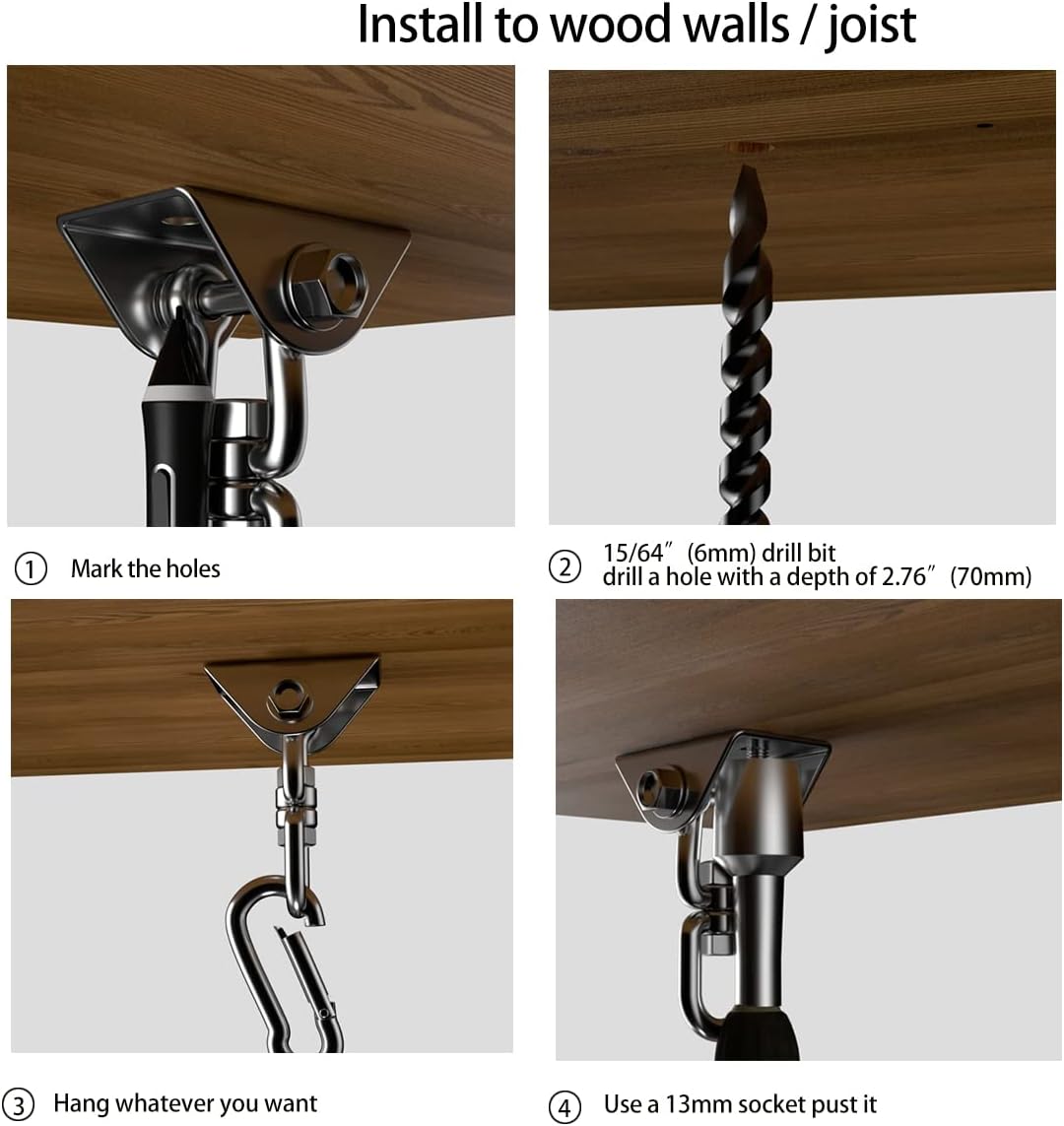 Install to wood walls / joist

① Mark the holes

② 15/64″ (6mm) drill bit
drill a hole with a depth of 2.76″ (70mm)

③ Hang whatever you want

④ Use a 13mm socket pust it