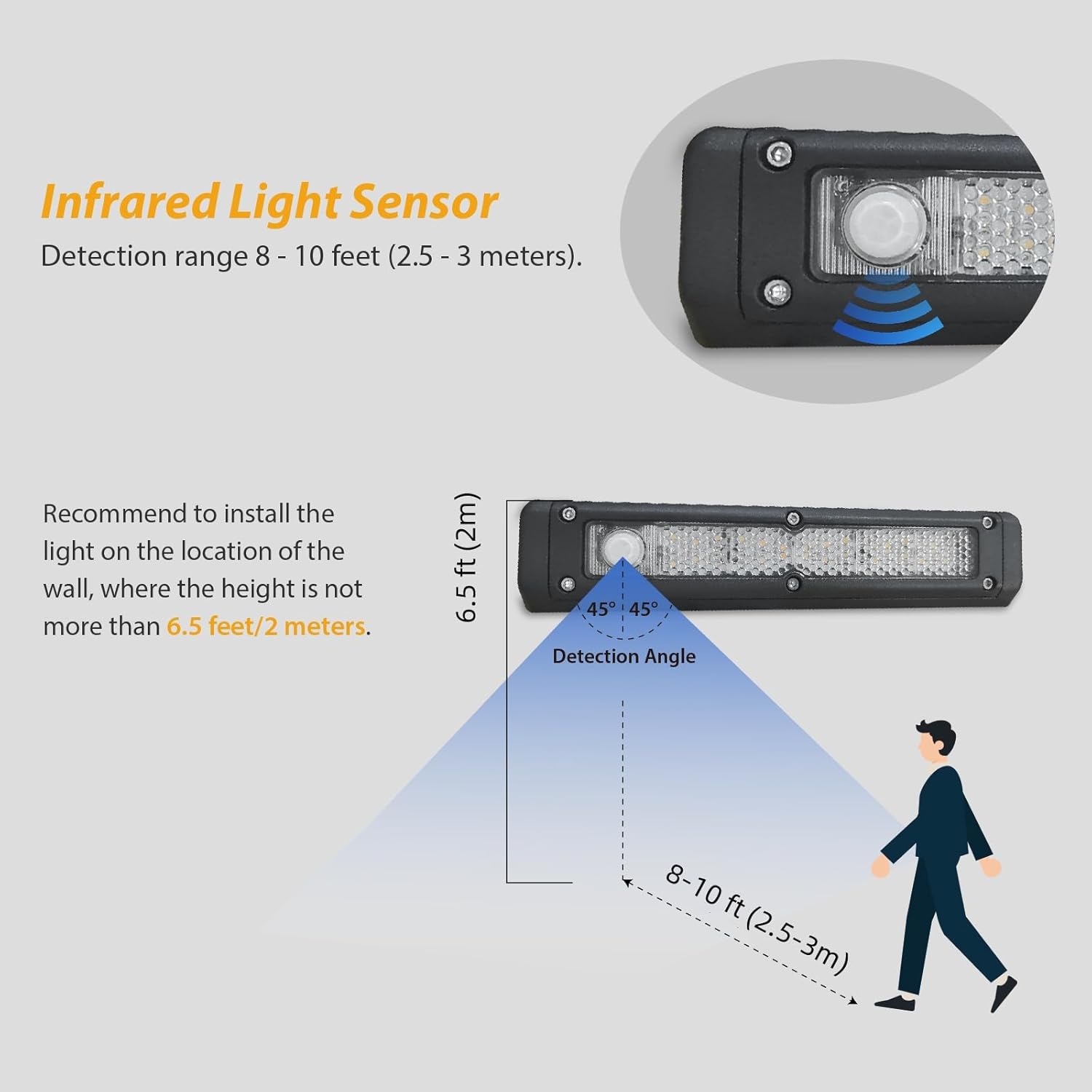 Infrared Light Sensor
Detection range 8 - 10 feet (2.5 - 3 meters).

Recommend to install the light on the location of the wall, where the height is not more than 6.5 feet/2 meters.

6.5 ft (2m)

45° 45°

Detection Angle

8-10 ft (2.5-3m)